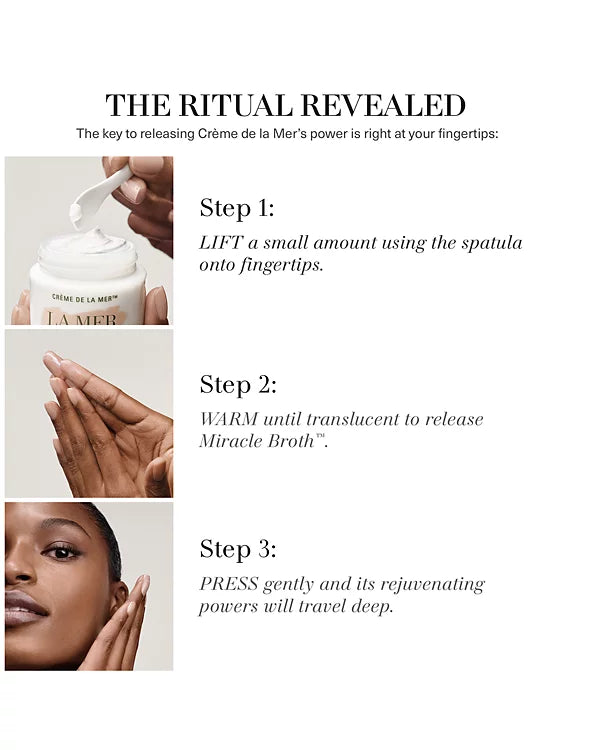 THE RITUAL REVEALED

The key to releasing Crème de la Mer's power is right at your fingertips:

CRÈME DE LA MER™

LA MER

Step 1:

LIFT a small amount using the spatula onto fingertips.

Step 2:

WARM until translucent to release Miracle Broth™.

Step 3:

PRESS gently and its rejuvenating powers will travel deep.