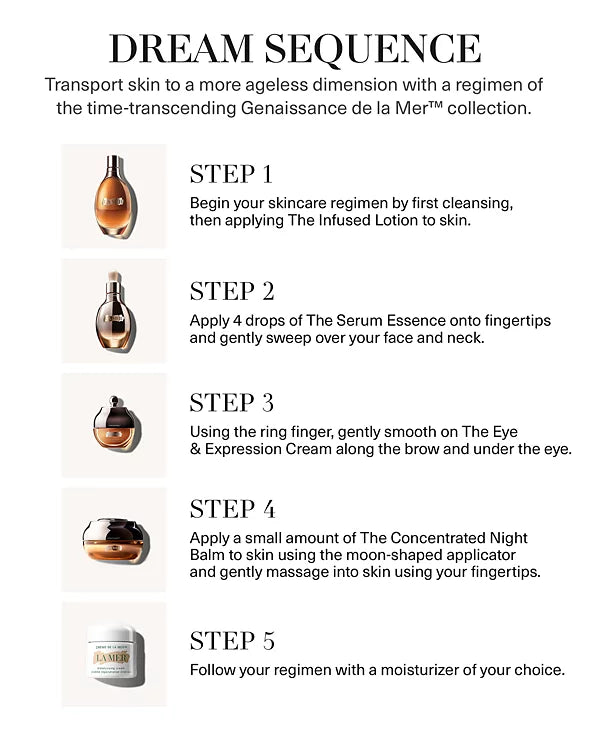 DREAM SEQUENCE

Transport skin to a more ageless dimension with a regimen of the time-transcending Genaissance de la Mer™ collection.

STEP 1

Begin your skincare regimen by first cleansing, then applying The Infused Lotion to skin.

STEP 2

Apply 4 drops of The Serum Essence onto fingertips and gently sweep over your face and neck.

STEP 3

Using the ring finger, gently smooth on The Eye & Expression Cream along the brow and under the eye.

STEP 4

Apply a small amount of The Concentrated Night Balm to skin using the moon-shaped applicator and gently massage into skin using your fingertips.

CRÈME DE LA MER

LA MER

STEP 5

Follow your regimen with a moisturizer of your choice.