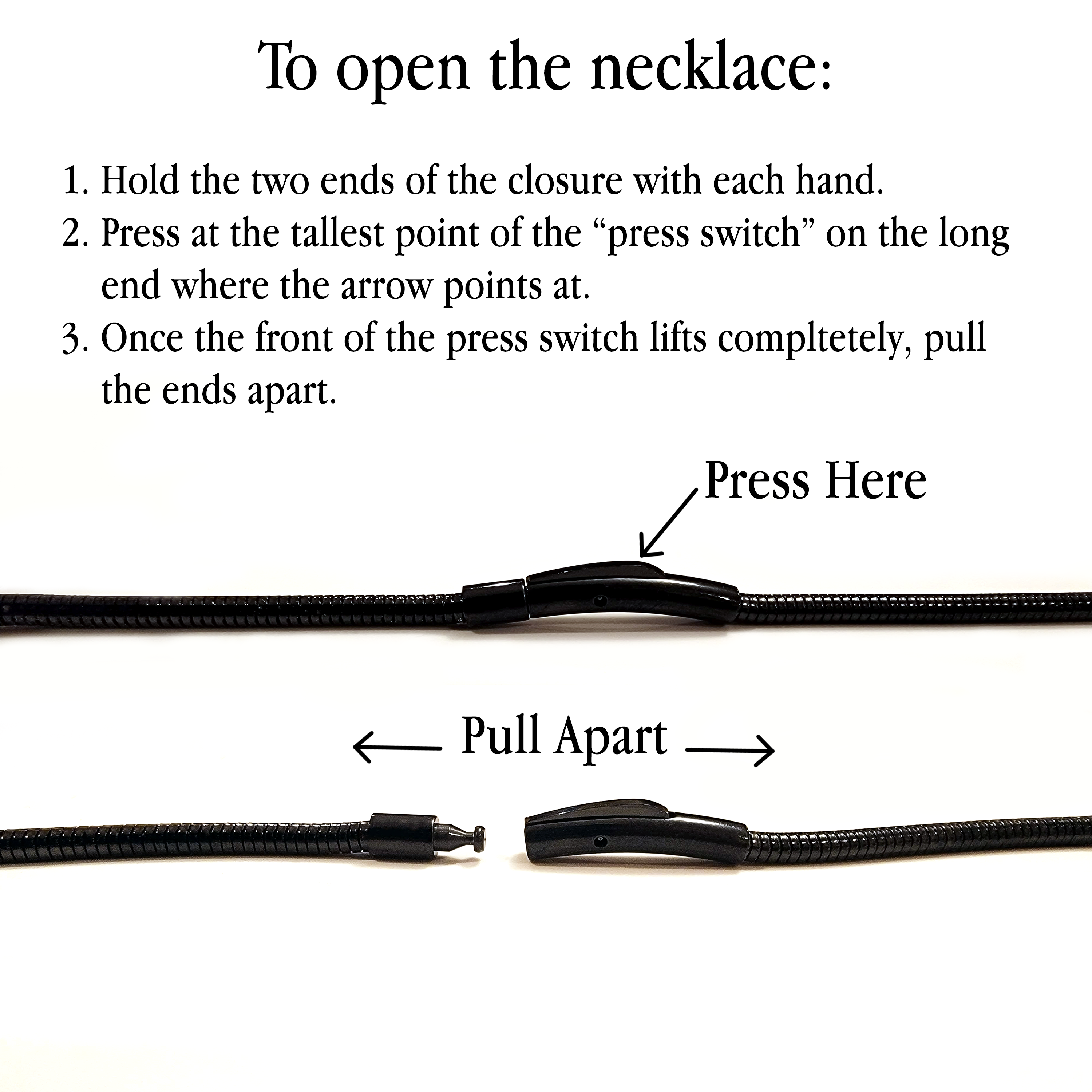 To open the necklace:

1. Hold the two ends of the closure with each hand.
2. Press at the tallest point of the “press switch” on the long end where the arrow points at.
3. Once the front of the press switch lifts compltetely, pull the ends apart.

Press Here

Pull Apart