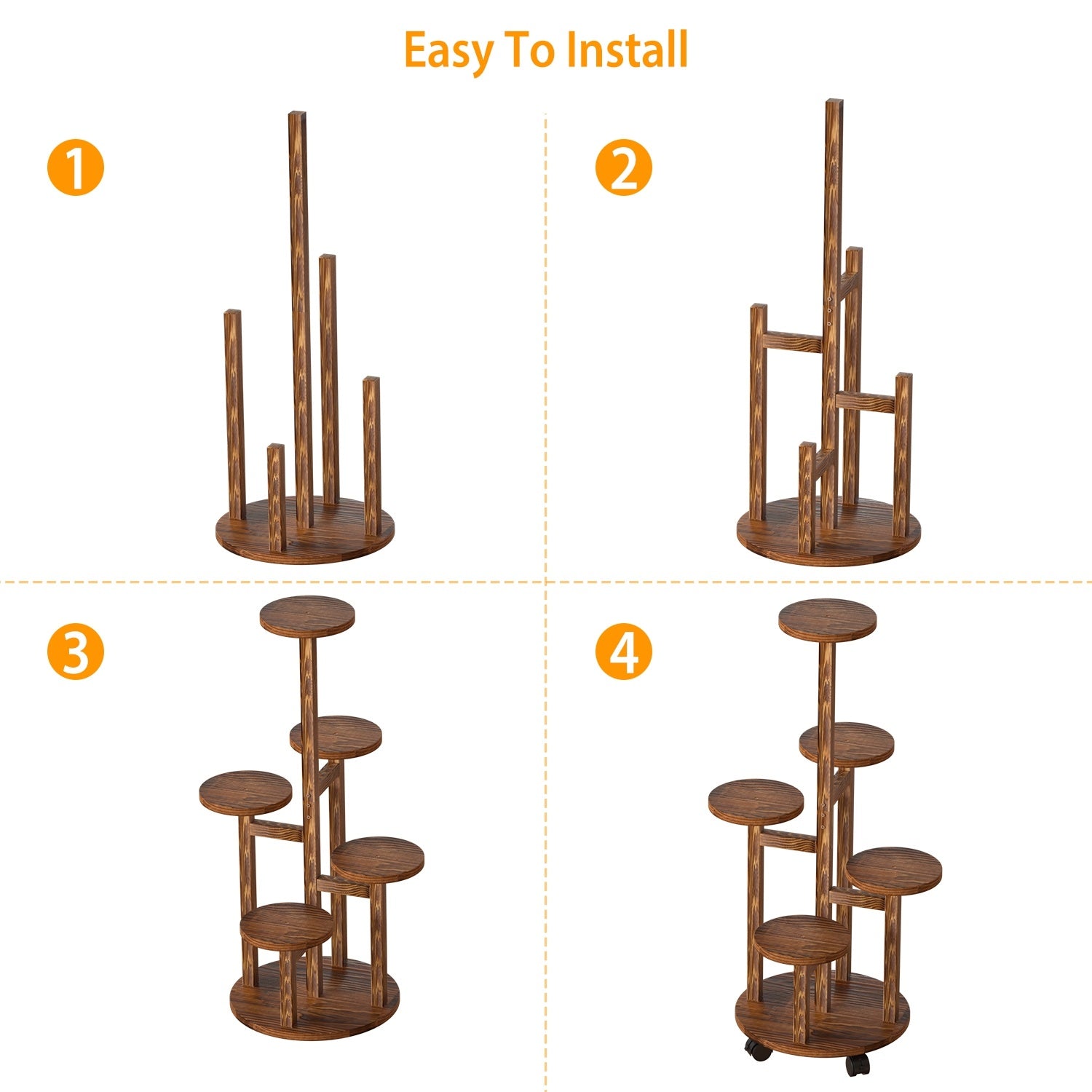 Easy To Install

1

2

3

4