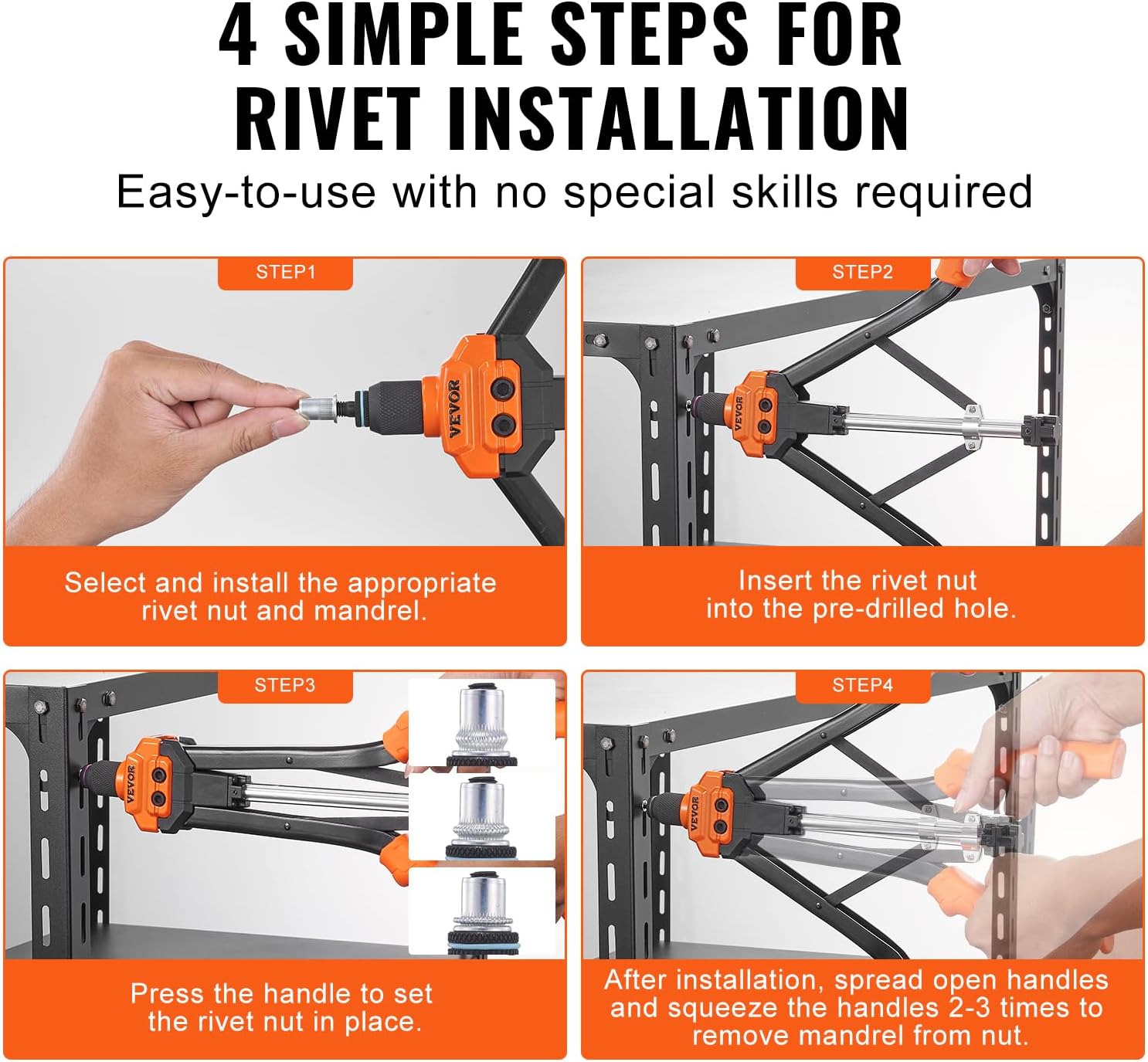 4 SIMPLE STEPS FOR RIVET INSTALLATION

Easy-to-use with no special skills required

STEP1

VEVOR

Select and install the appropriate rivet nut and mandrel.

STEP2

VEVOR

Insert the rivet nut into the pre-drilled hole.

STEP3

VEVOR

Press the handle to set the rivet nut in place.

STEP4

VEVOR

After installation, spread open handles and squeeze the handles 2-3 times to remove mandrel from nut.