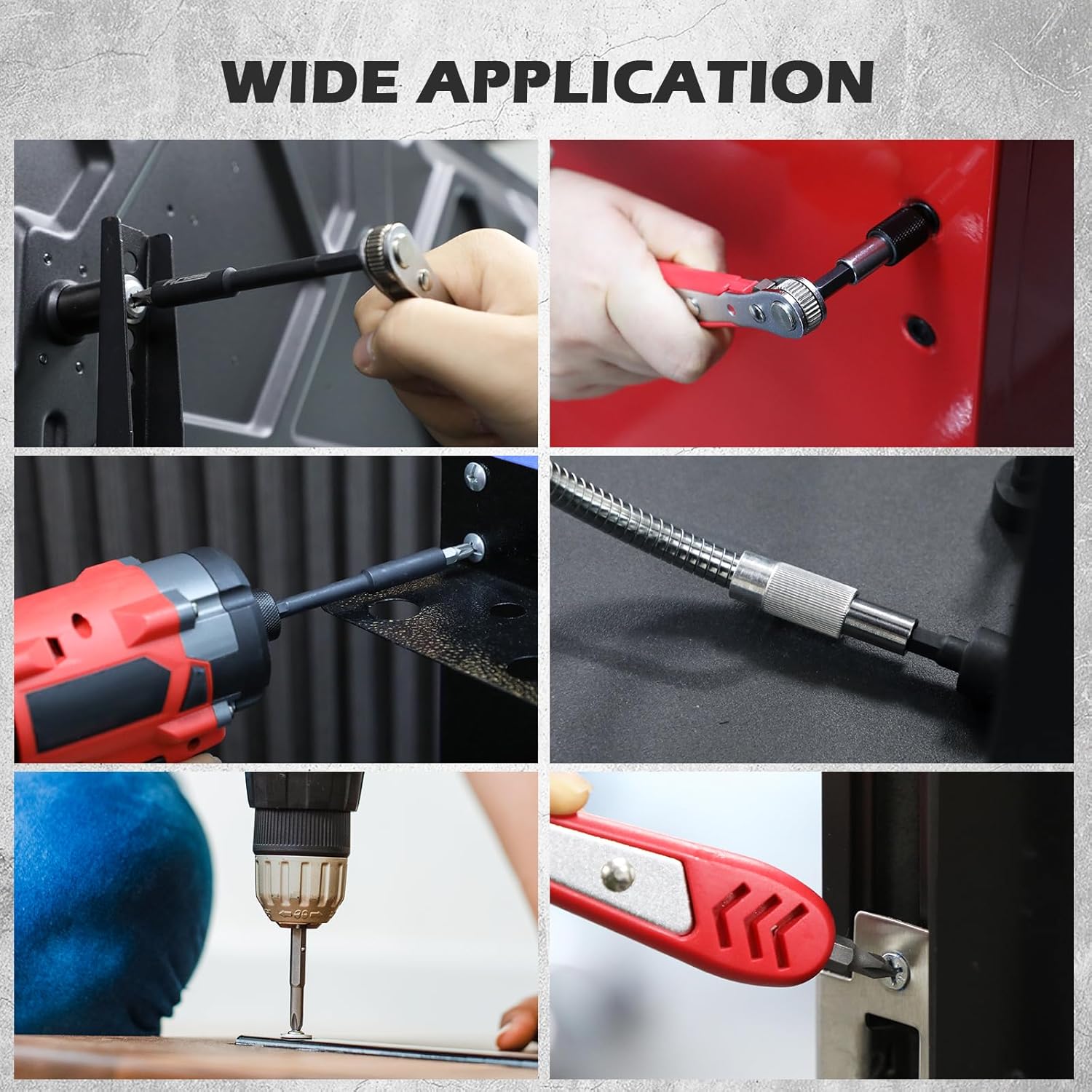 WIDE APPLICATION