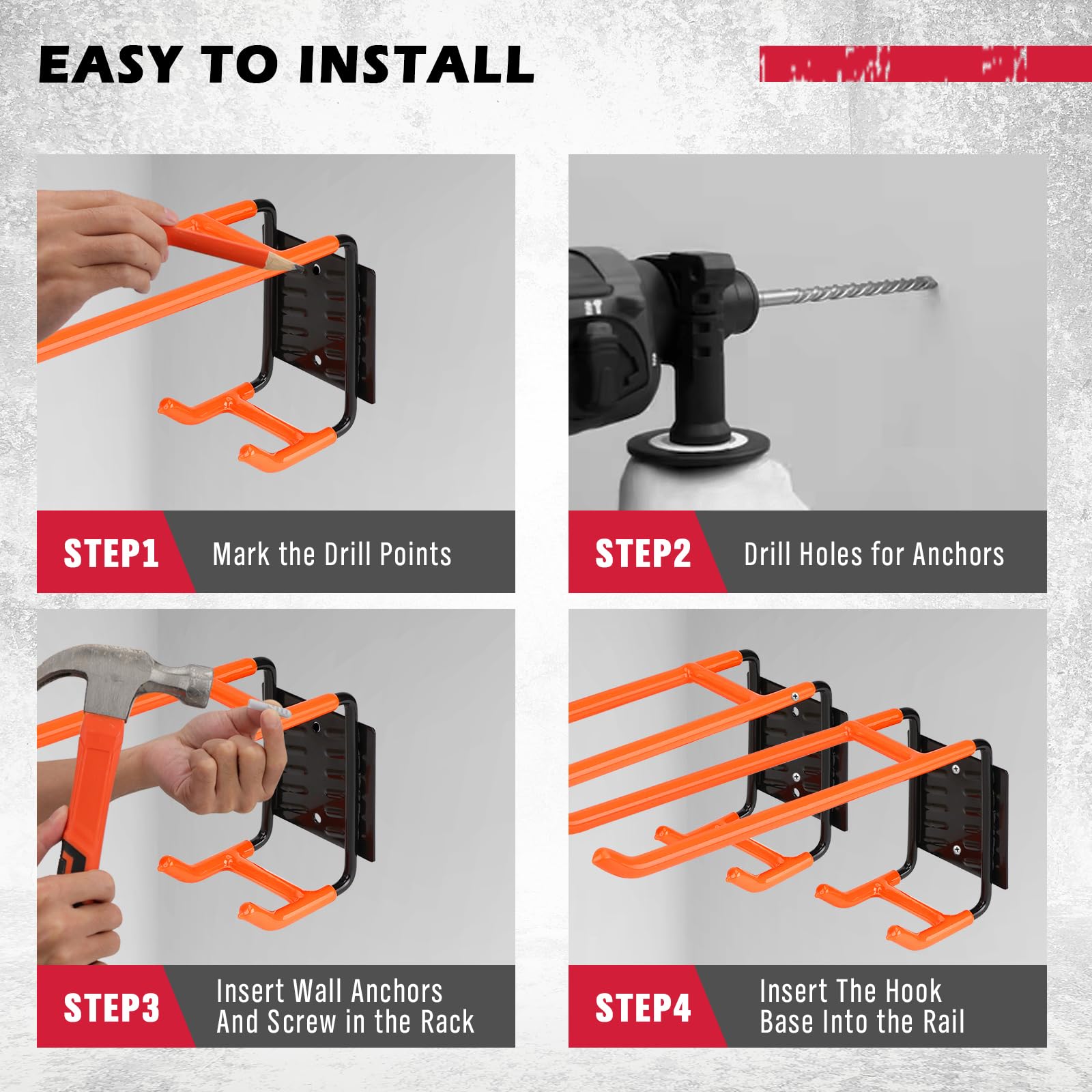 EASY TO INSTALL

STEP1 Mark the Drill Points

STEP2 Drill Holes for Anchors

STEP3 Insert Wall Anchors And Screw in the Rack

STEP4 Insert The Hook Base Into the Rail