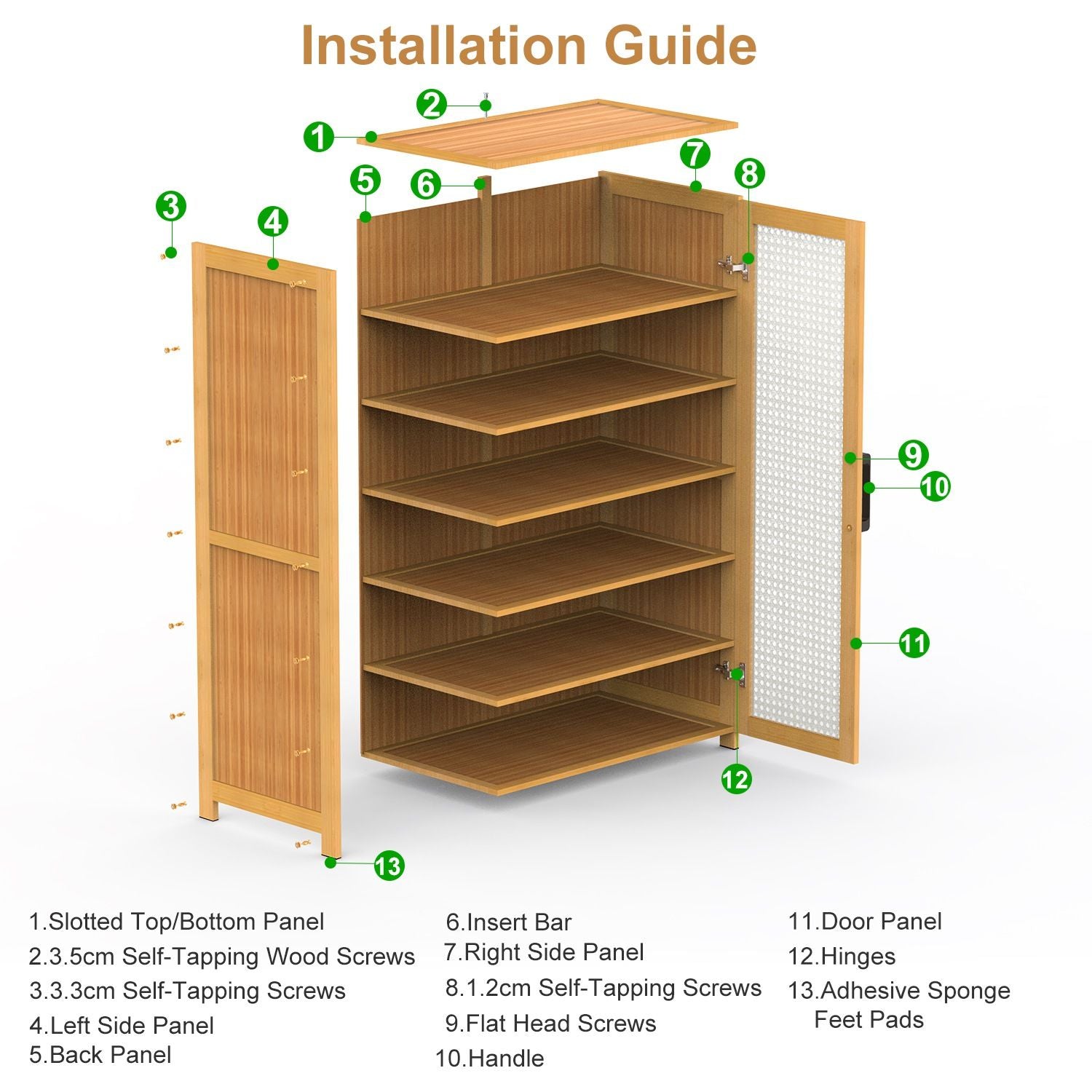 Installation Guide

2
1
7
8
5
6
3
4
9
10
11
12
13

1.Slotted Top/Bottom Panel
2.3.5cm Self-Tapping Wood Screws
3.3.3cm Self-Tapping Screws
4.Left Side Panel
5.Back Panel

6.Insert Bar
7.Right Side Panel
8.1.2cm Self-Tapping Screws
9.Flat Head Screws
10.Handle

11.Door Panel
12.Hinges
13.Adhesive Sponge Feet Pads