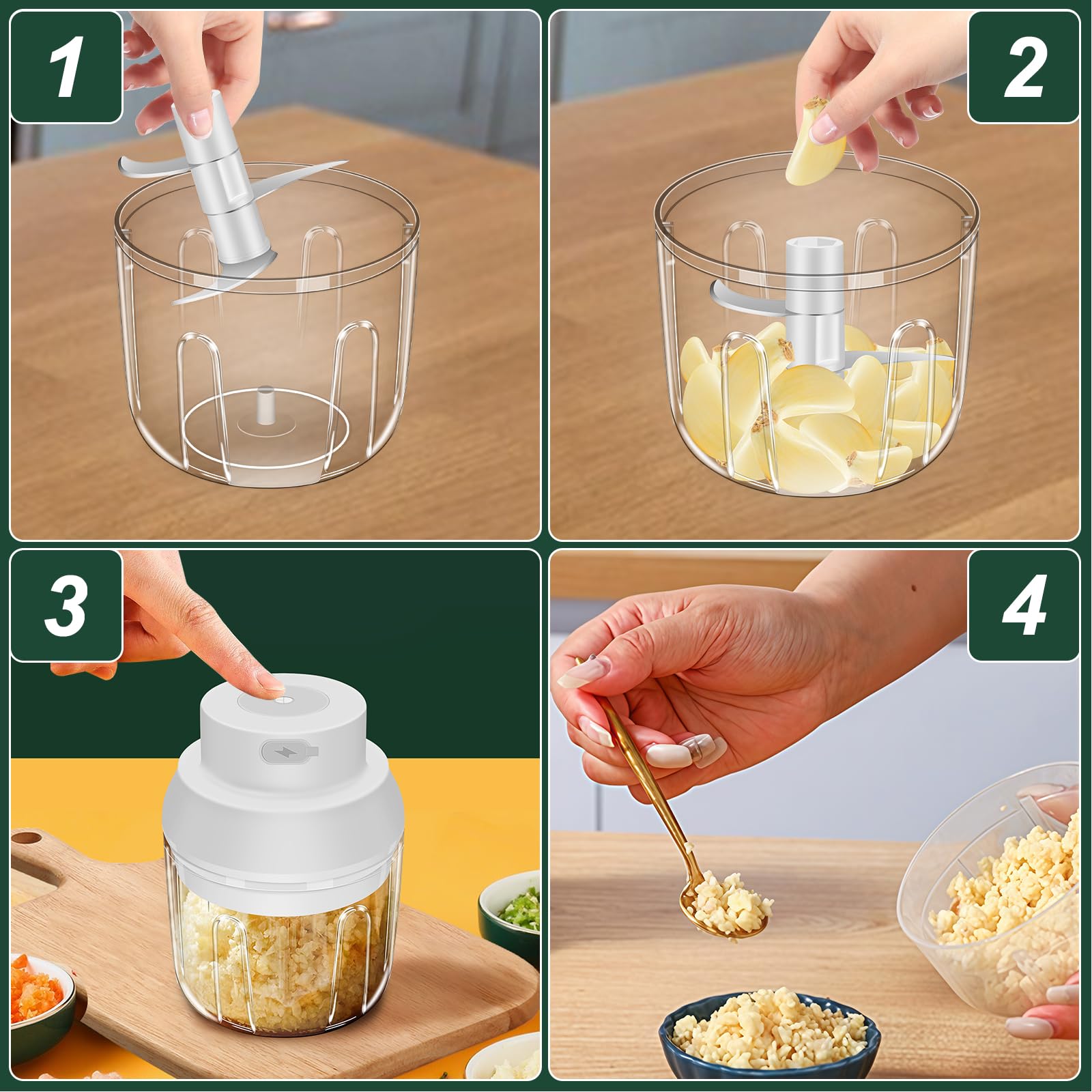 1

2

3

4