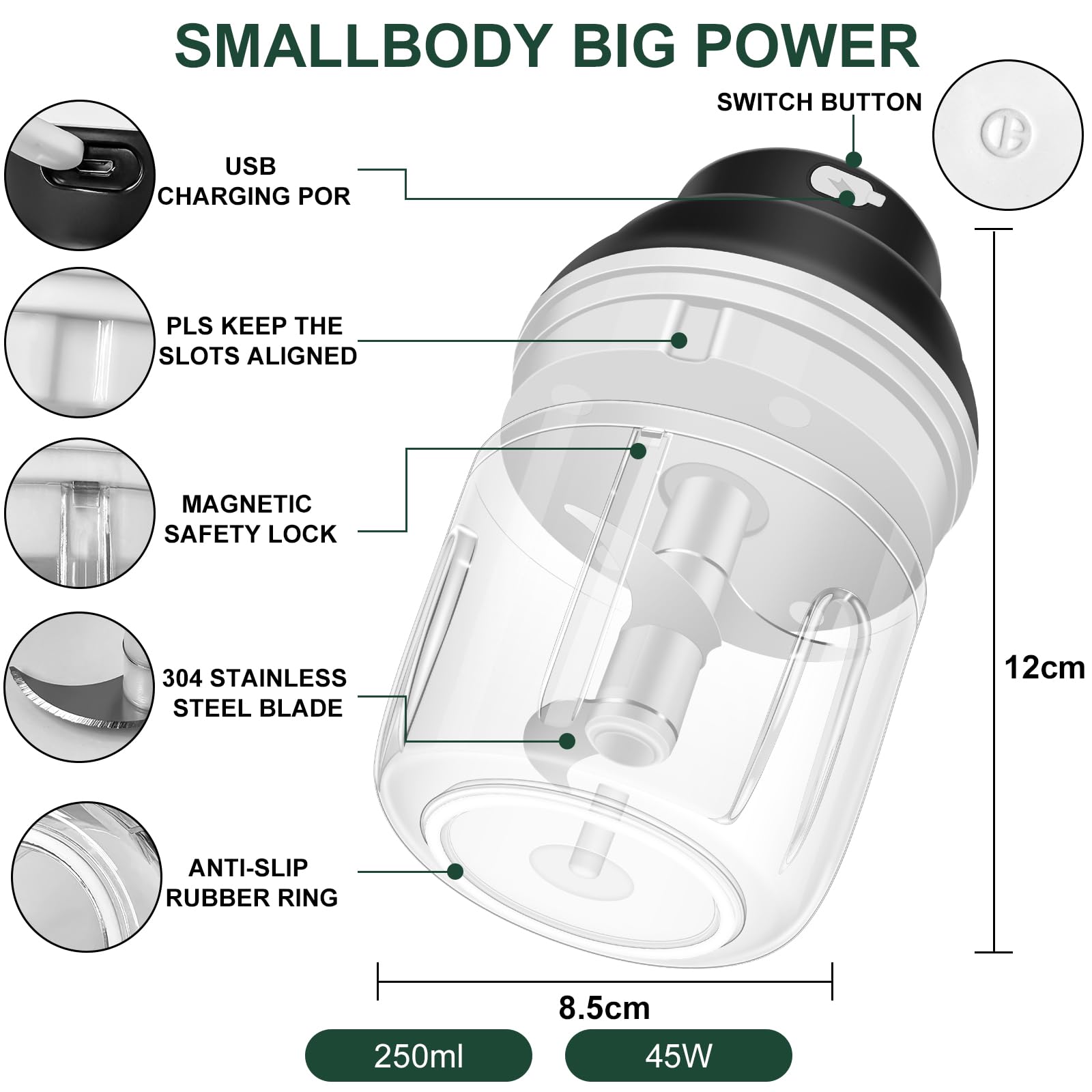 SMALLBODY BIG POWER

SWITCH BUTTON

USB CHARGING POR

PLS KEEP THE SLOTS ALIGNED

MAGNETIC SAFETY LOCK

304 STAINLESS STEEL BLADE

ANTI-SLIP RUBBER RING

12cm

8.5cm

250ml

45W