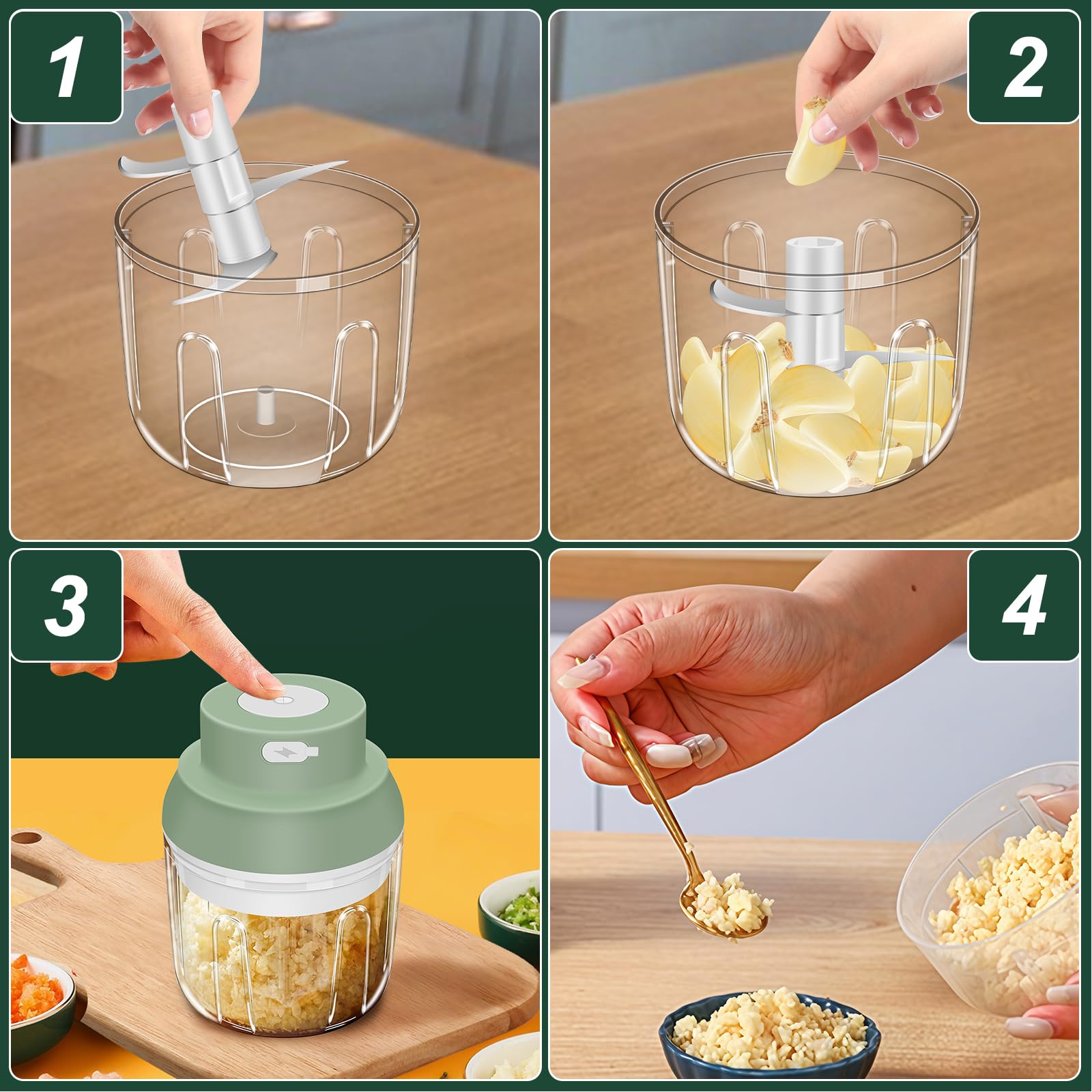 1

2

3

4