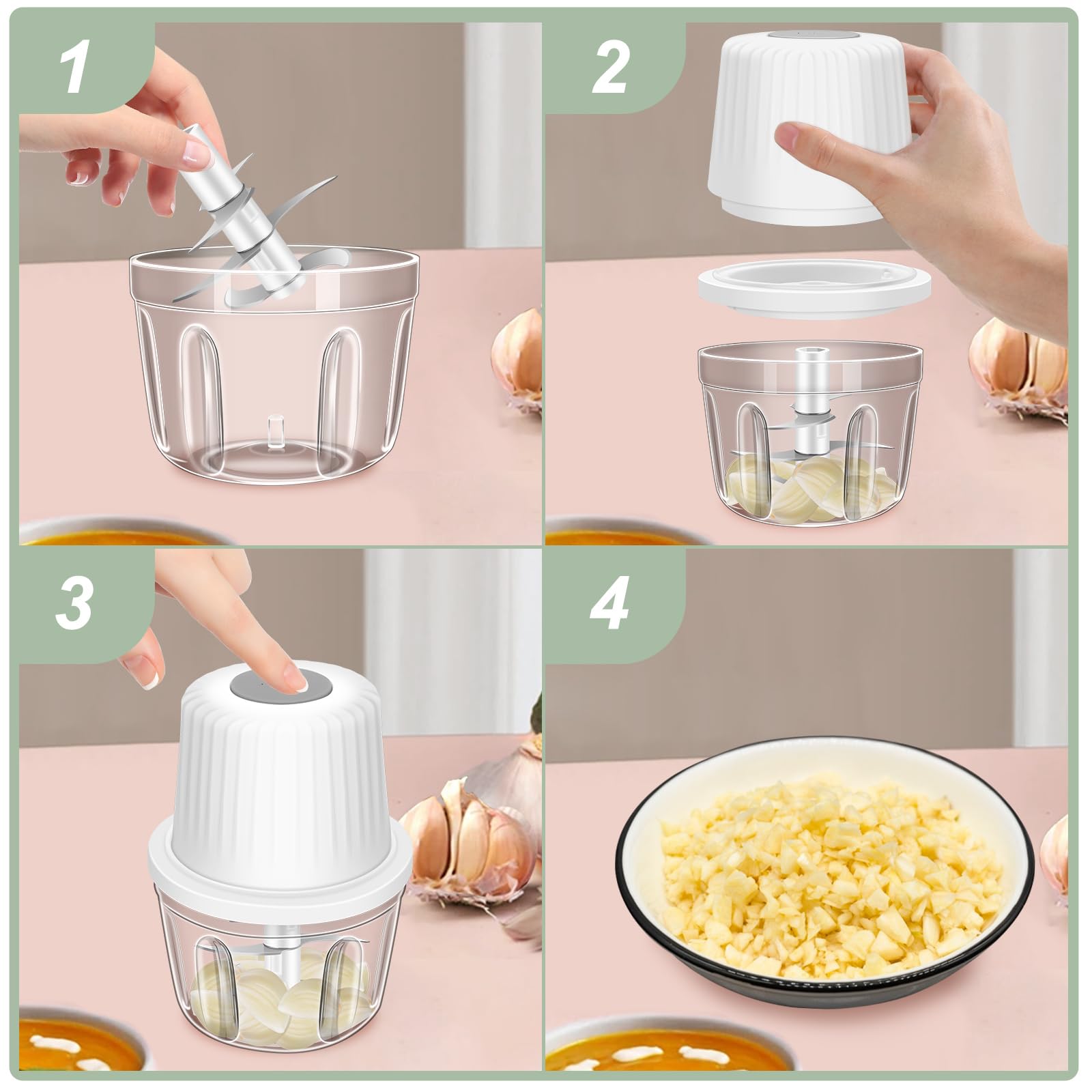 1

2

3

4