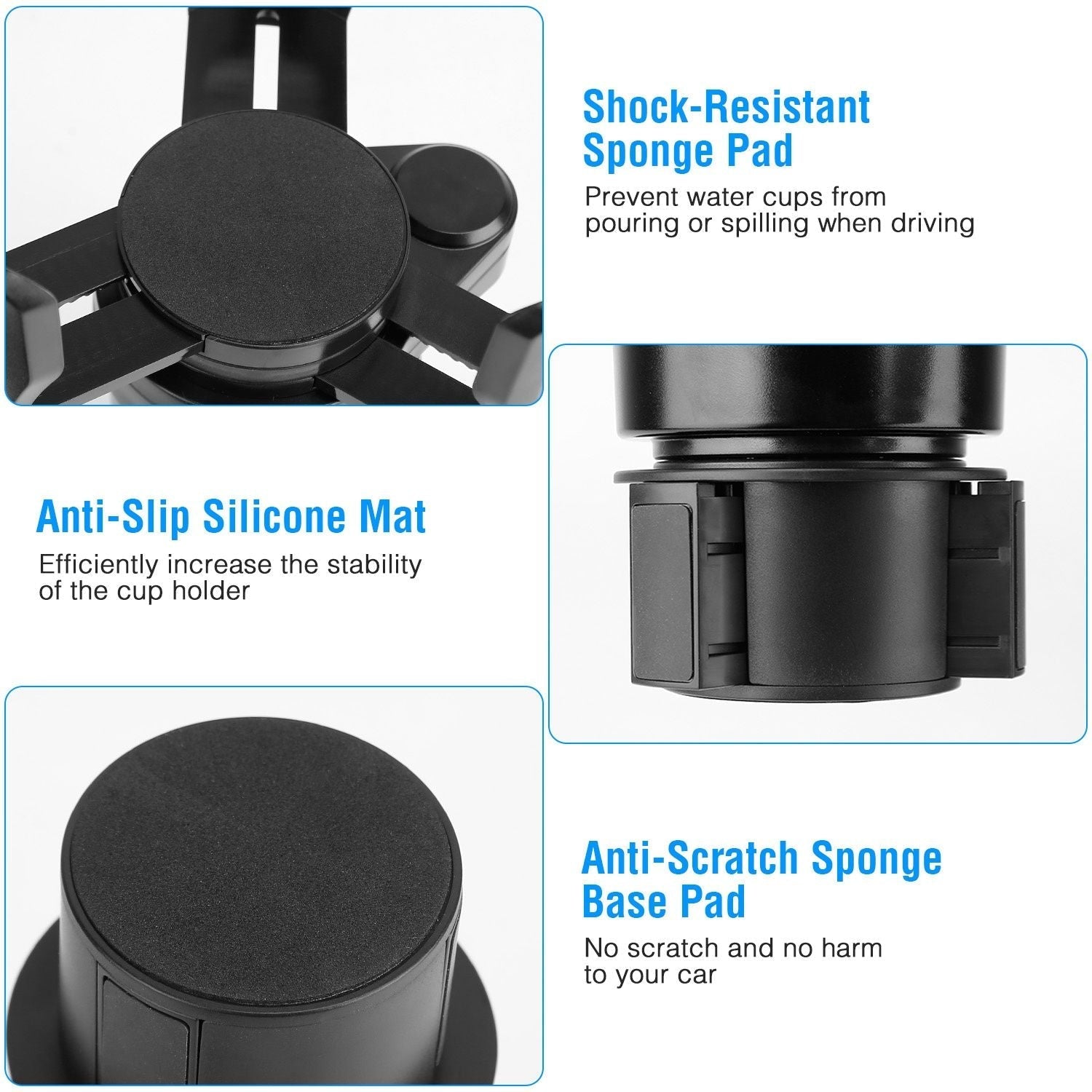 Shock-Resistant Sponge Pad

Prevent water cups from pouring or spilling when driving

Anti-Slip Silicone Mat

Efficiently increase the stability of the cup holder

Anti-Scratch Sponge Base Pad

No scratch and no harm to your car