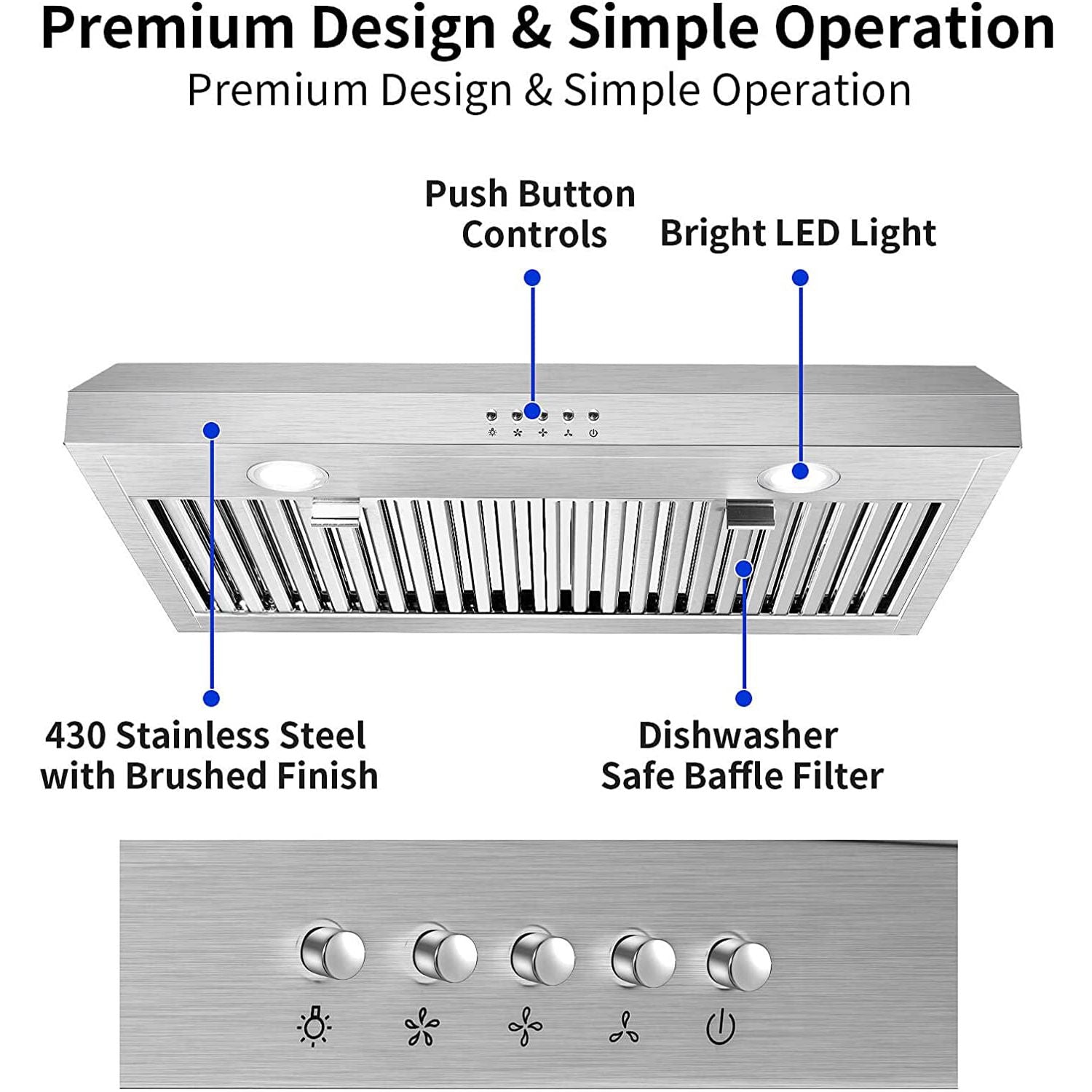 Premium Design & Simple Operation

Premium Design & Simple Operation

Push Button Controls

Bright LED Light

430 Stainless Steel with Brushed Finish

Dishwasher Safe Baffle Filter