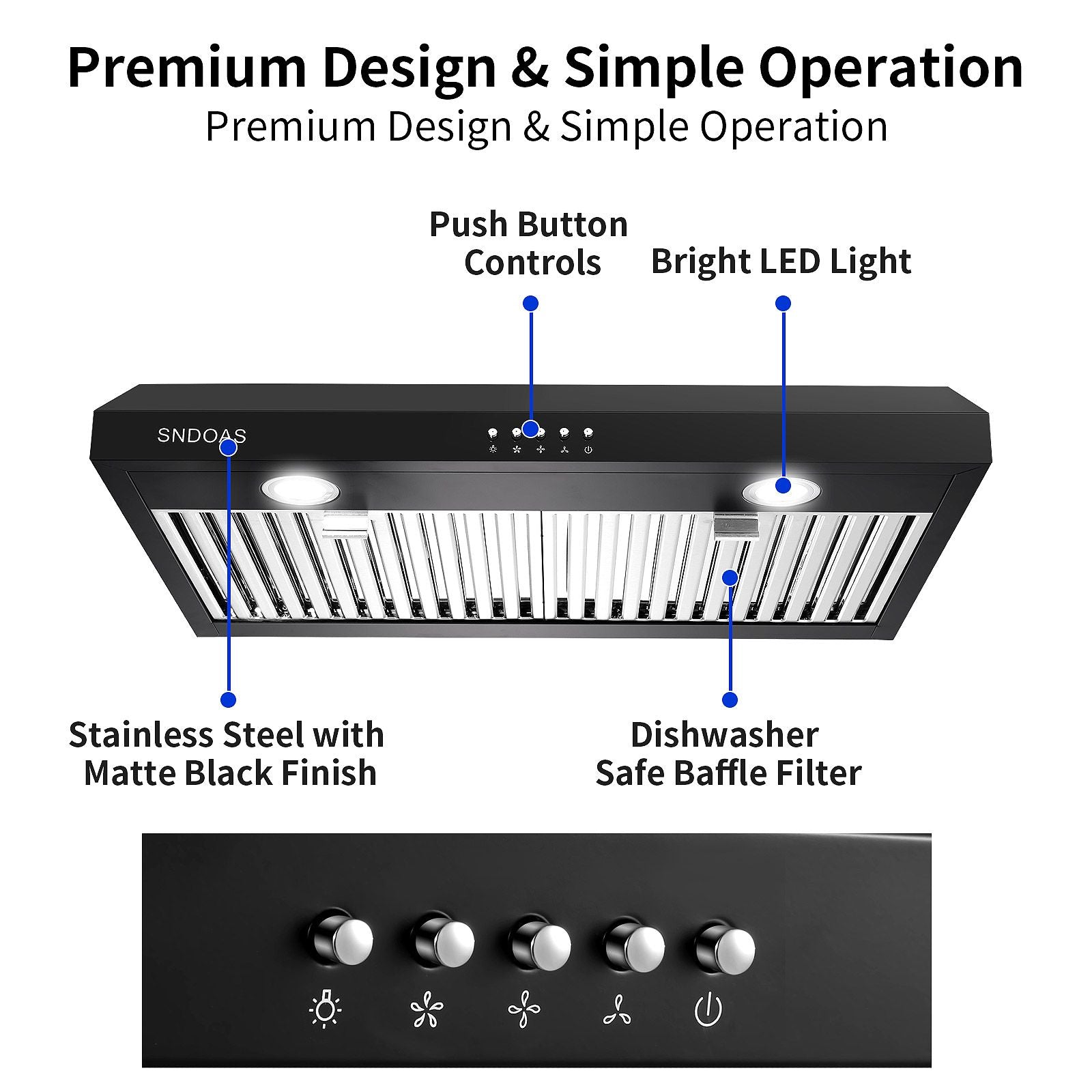 Premium Design & Simple Operation

Premium Design & Simple Operation

Push Button Controls

Bright LED Light

SNDOAS

Stainless Steel with Matte Black Finish

Dishwasher Safe Baffle Filter