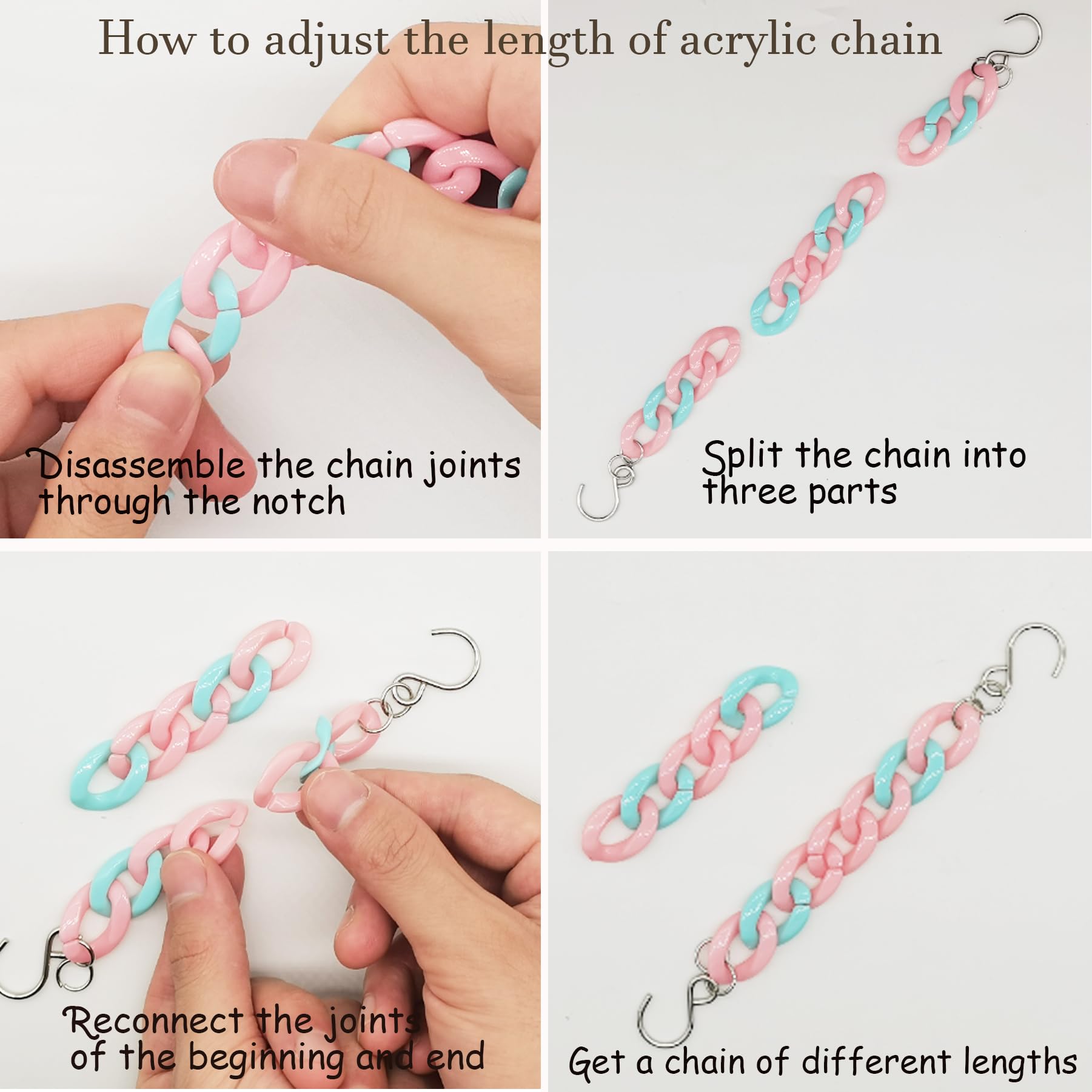 How to adjust the length of acrylic chain

Disassemble the chain joints through the notch

Split the chain into three parts

Reconnect the joints of the beginning and end

Get a chain of different lengths