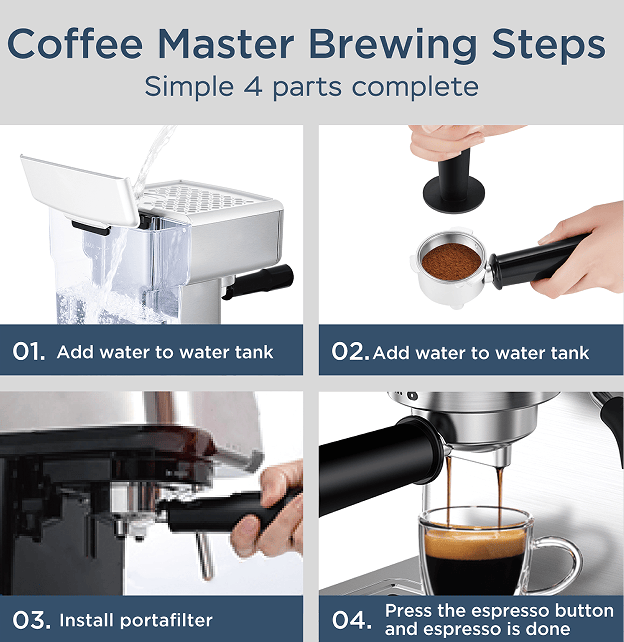 Coffee Master Brewing Steps
Simple 4 parts complete

01. Add water to water tank

02. Add water to water tank

03. Install portafilter

04. Press the espresso button and espresso is done