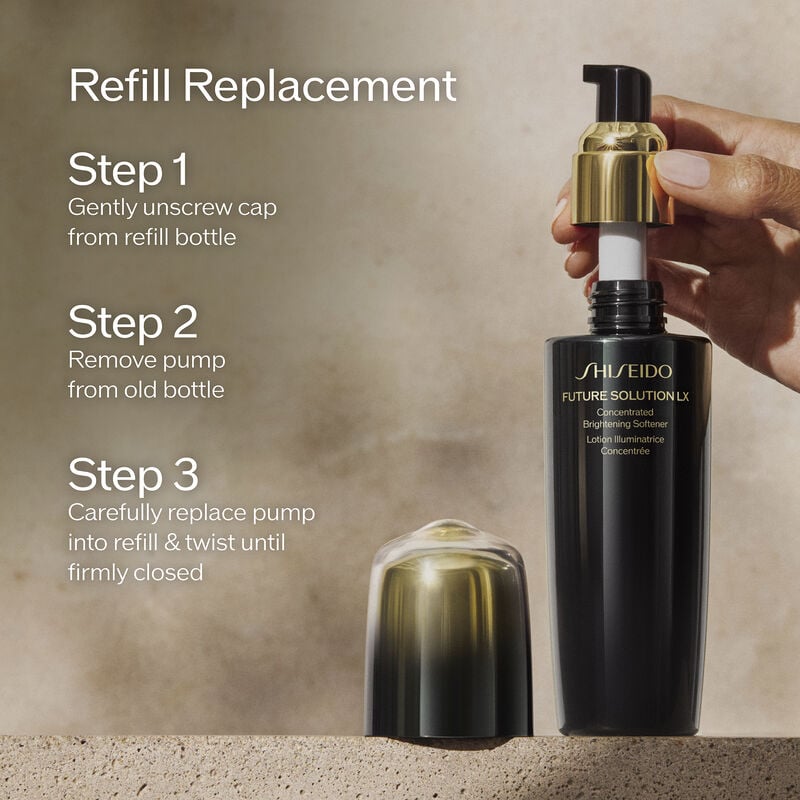 Refill Replacement

Step 1
Gently unscrew cap from refill bottle

Step 2
Remove pump from old bottle

Step 3
Carefully replace pump into refill & twist until firmly closed

SHISEIDO
FUTURE SOLUTION LX
Concentrated Brightening Softener
Lotion Illuminatrice Concentrée